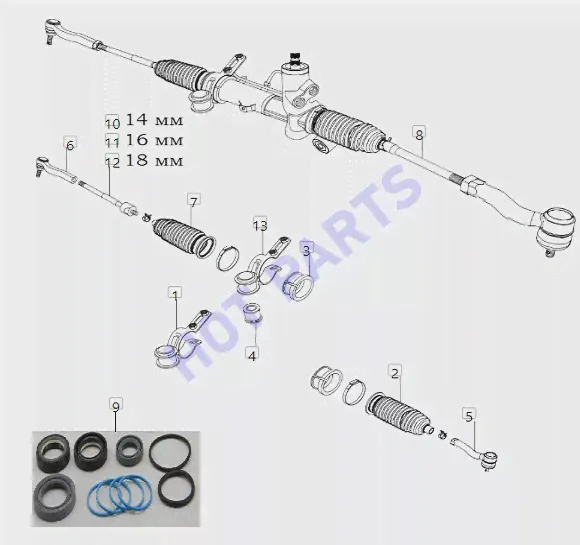 10 14 мм
11 16 мм
12 18 мм
6
8
7
13
3
1
4
2
5
9
HOT PARTS