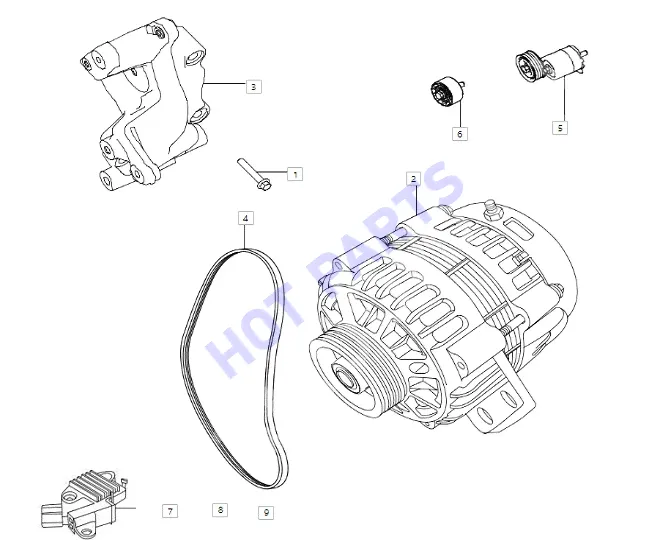 3
6
5
1
2
4
HOT PARTS
7
8
9