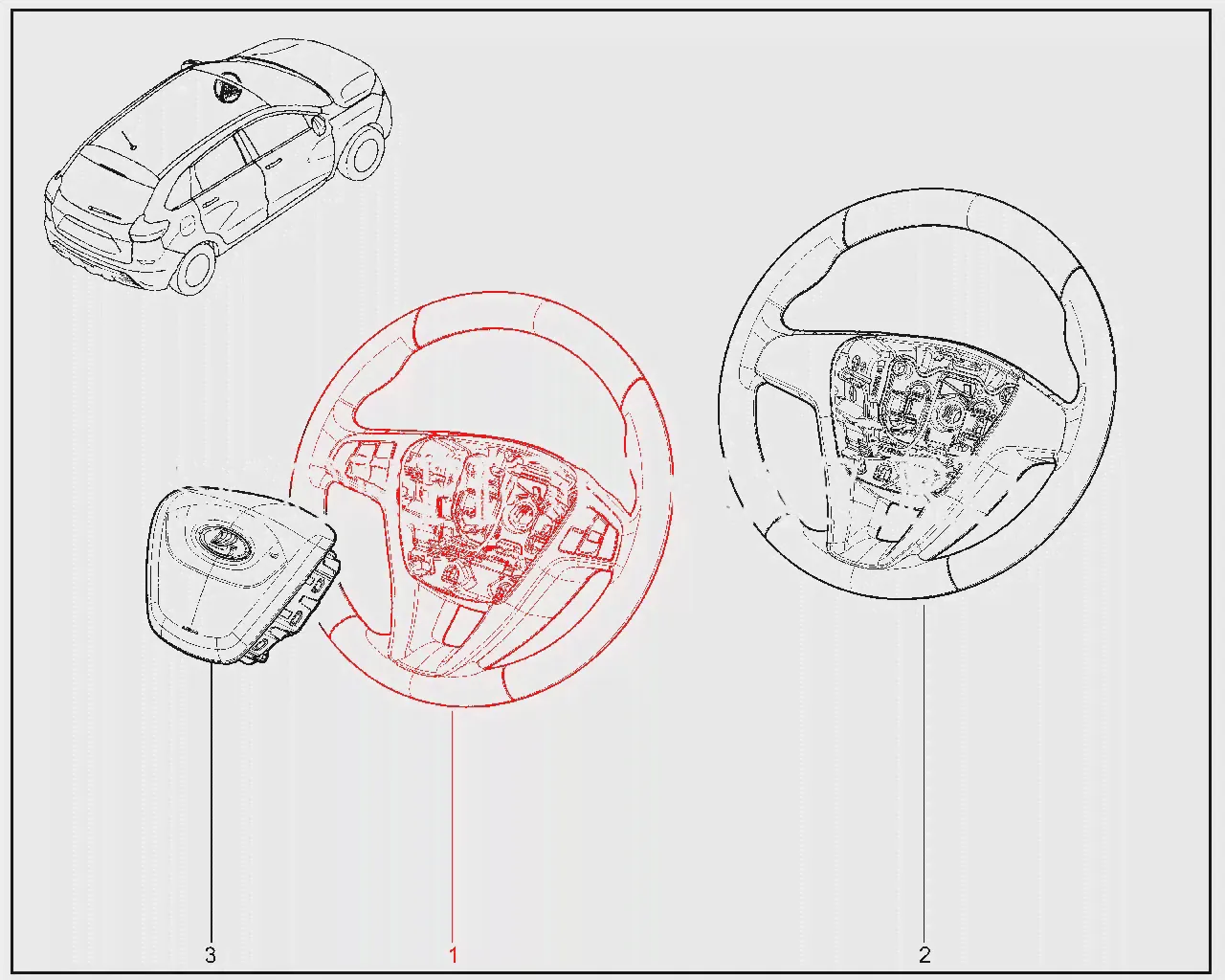 3
1
2